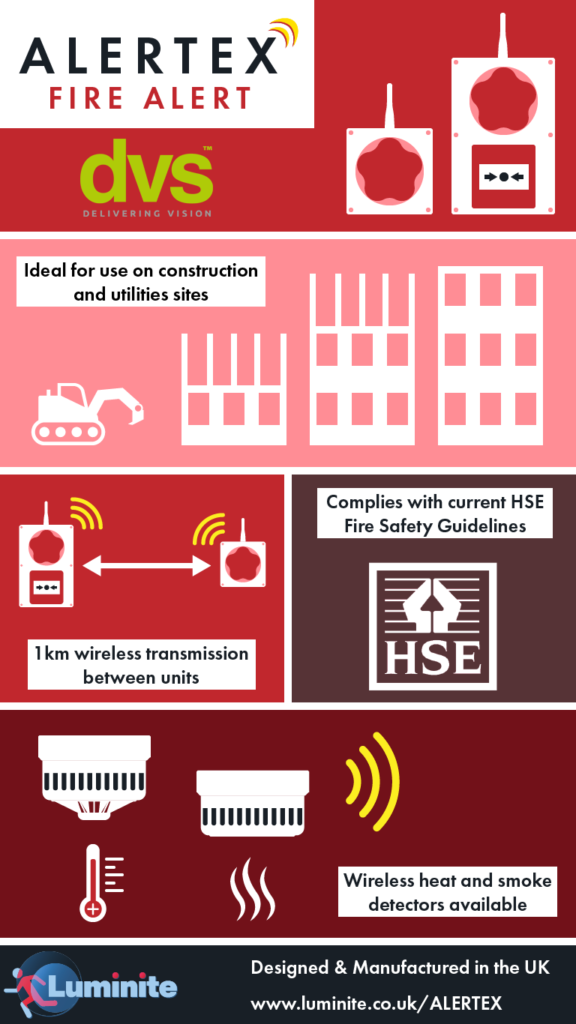 ALERTEX
FIRE ALERT

dvs™
DELIVERING VISION

Ideal for use on construction and utilities sites

1km wireless transmission between units

Complies with current HSE Fire Safety Guidelines

HSE

Wireless heat and smoke detectors available

Luminite

Designed & Manufactured in the UK
www.luminite.co.uk/ALERTEX